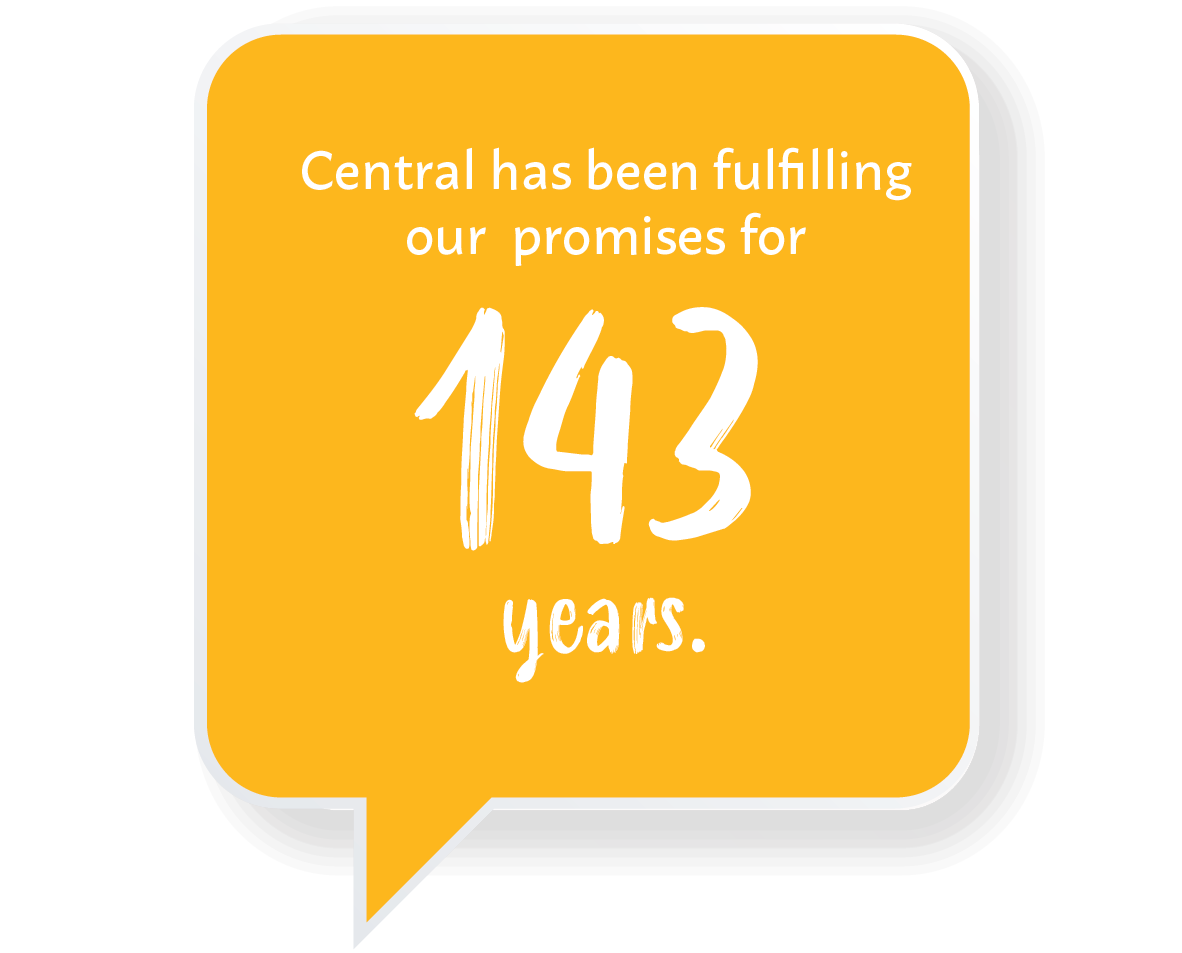 Central has been fulfilling our promises for

143

years.